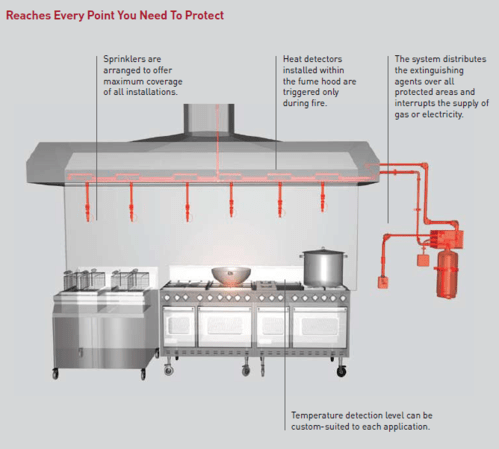 Reaches Every Point You Need To Protect

Sprinklers are arranged to offer maximum coverage of all installations.

Heat detectors installed within the fume hood are triggered only during fire.

The system distributes the extinguishing agents over all protected areas and interrupts the supply of gas or electricity.

Temperature detection level can be custom-suited to each application.